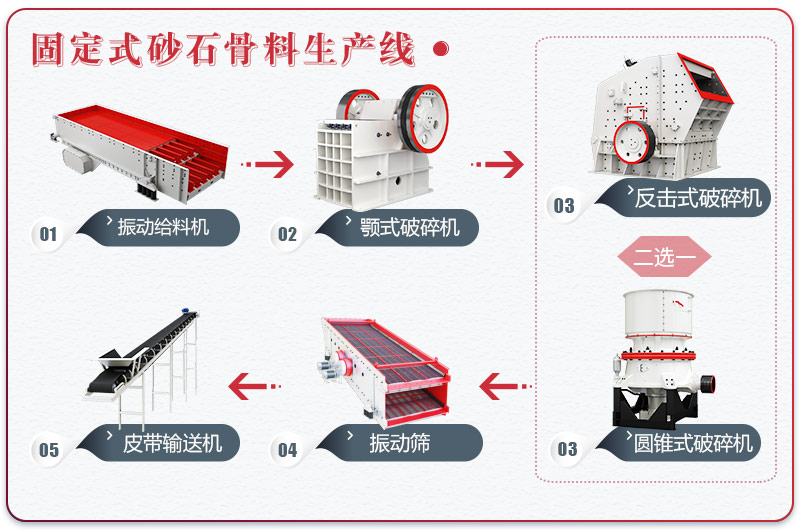 固定式砂石骨料生产线

01 振动给料机

02 颚式破碎机

03 反击式破碎机

二选一

03 圆锥式破碎机

04 振动筛

05 皮带输送机